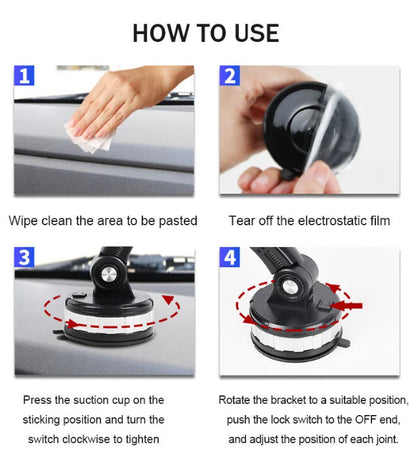 HOW TO USE

1

Wipe clean the area to be pasted

2

Tear off the electrostatic film

3

Press the suction cup on the sticking position and turn the switch clockwise to tighten

4

Rotate the bracket to a suitable position, push the lock switch to the OFF end, and adjust the position of each joint.