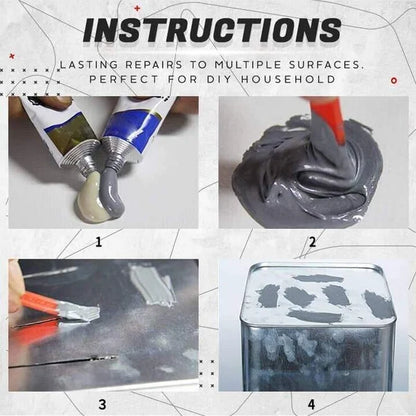 INSTRUCTIONS

LASTING REPAIRS TO MULTIPLE SURFACES. PERFECT FOR DIY HOUSEHOLD

1

2

3

4