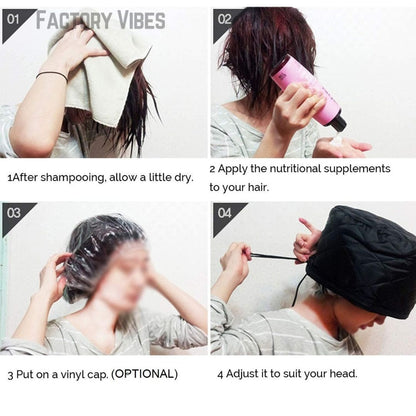 01 FACTORY VIBES

02

1After shampooing, allow a little dry.

2 Apply the nutritional supplements to your hair.

03

04

3 Put on a vinyl cap. (OPTIONAL)

4 Adjust it to suit your head.