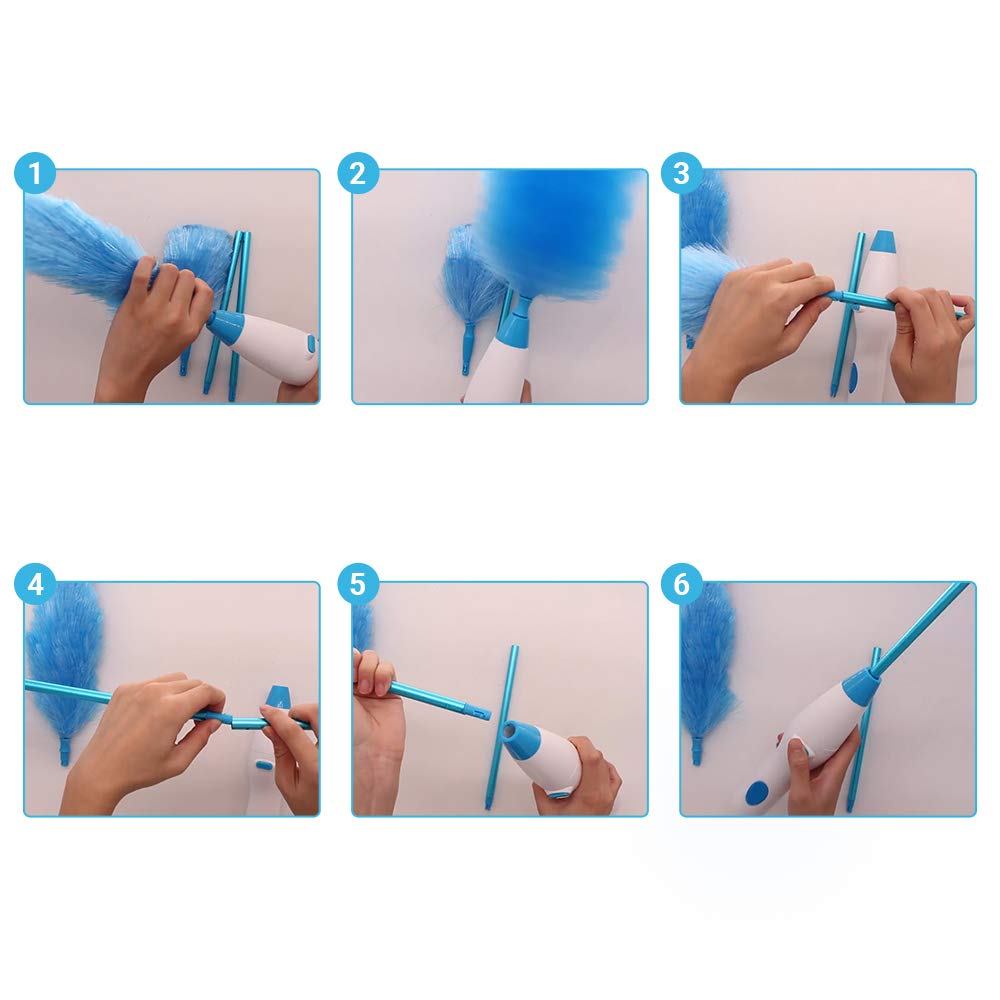 1
2
3
4
5
6