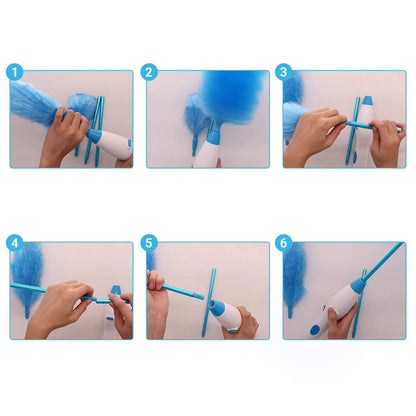 1

2

3

4

5

6