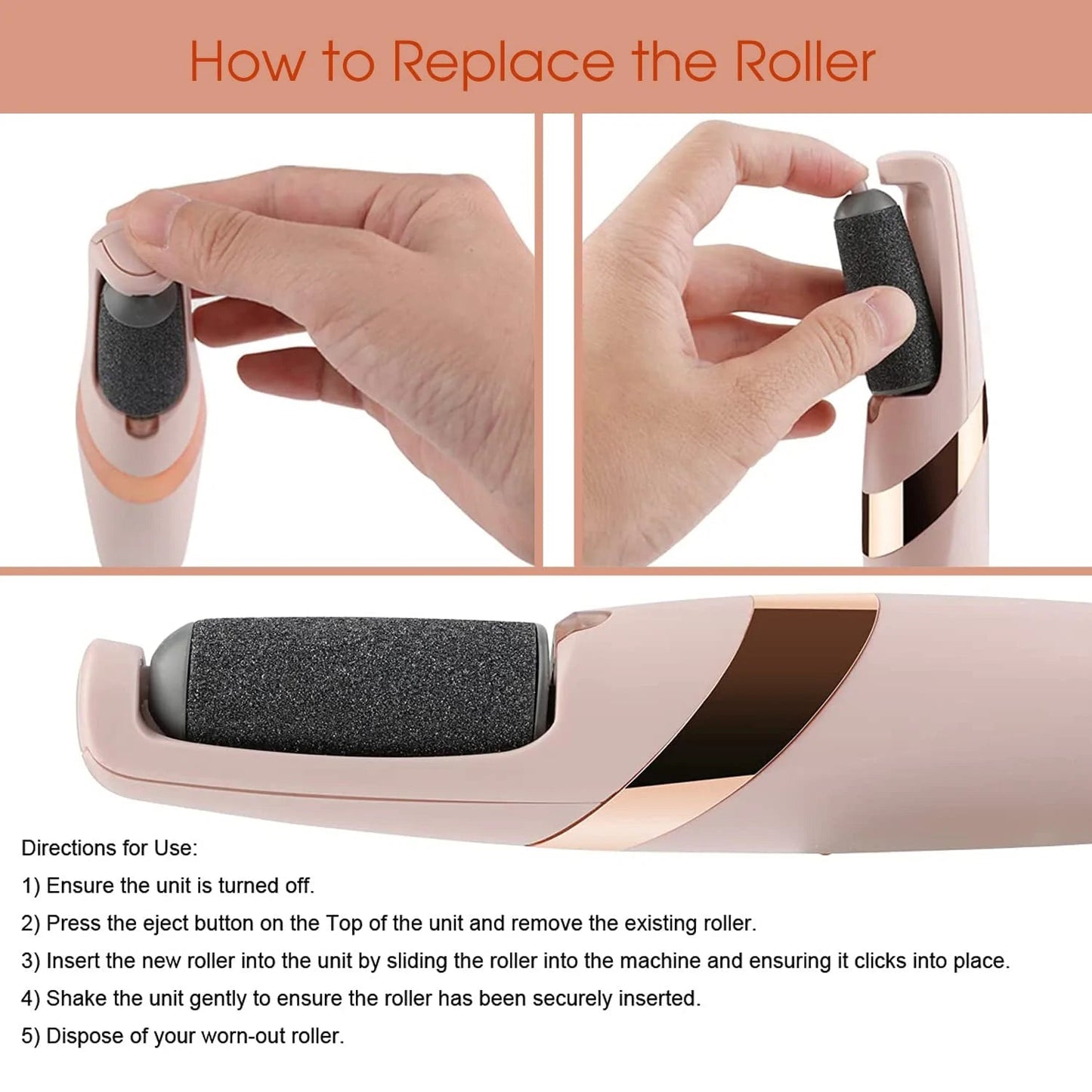 How to Replace the Roller

Directions for Use:

1) Ensure the unit is turned off.

2) Press the eject button on the Top of the unit and remove the existing roller.

3) Insert the new roller into the unit by sliding the roller into the machine and ensuring it clicks into place.

4) Shake the unit gently to ensure the roller has been securely inserted.

5) Dispose of your worn-out roller.