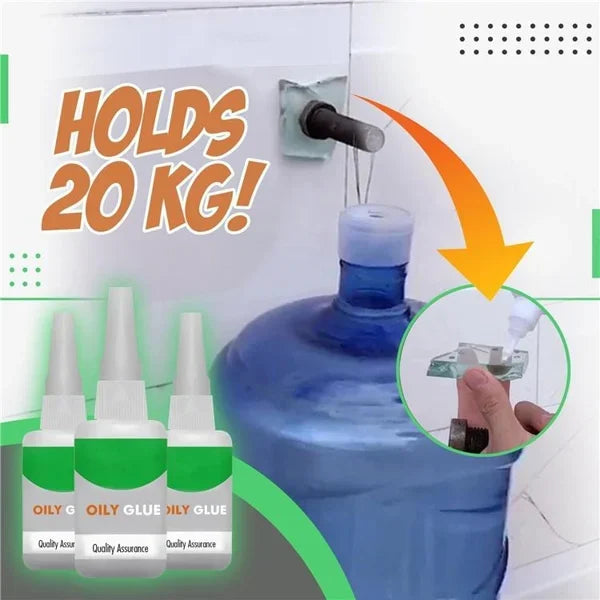 HOLDS 20 KG!

OILY G
Quality Assur

OILY GLUE
Quality Assurance

ILY GLUE
Quality Assurance