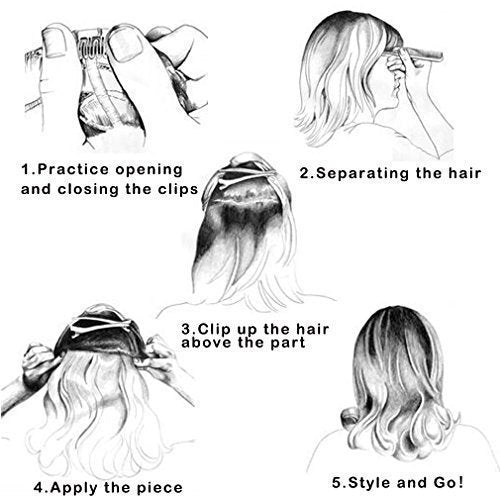 1.Practice opening and closing the clips

2.Separating the hair

3.Clip up the hair above the part

4.Apply the piece

5.Style and Go!