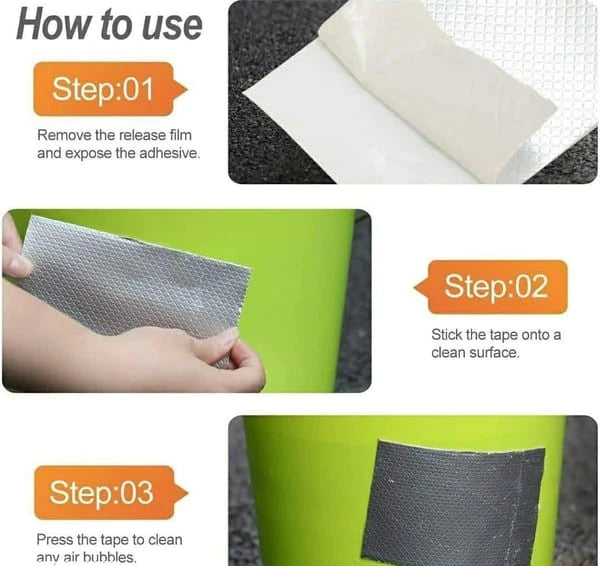 How to use

Step:01

Remove the release film and expose the adhesive.

Step:02

Stick the tape onto a clean surface.

Step:03

Press the tape to clean any air bubbles.