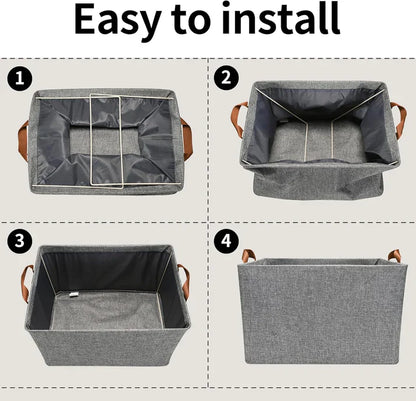 Easy to install

1

2

3

4