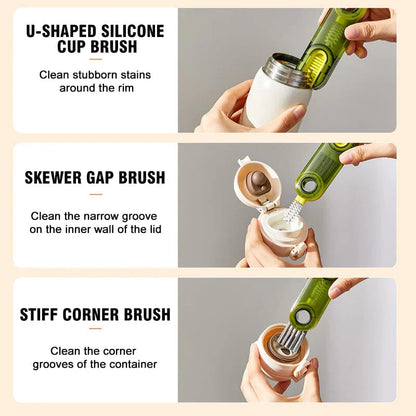 U-SHAPED SILICONE CUP BRUSH

Clean stubborn stains around the rim

SKEWER GAP BRUSH

Clean the narrow groove on the inner wall of the lid

STIFF CORNER BRUSH

Clean the corner grooves of the container