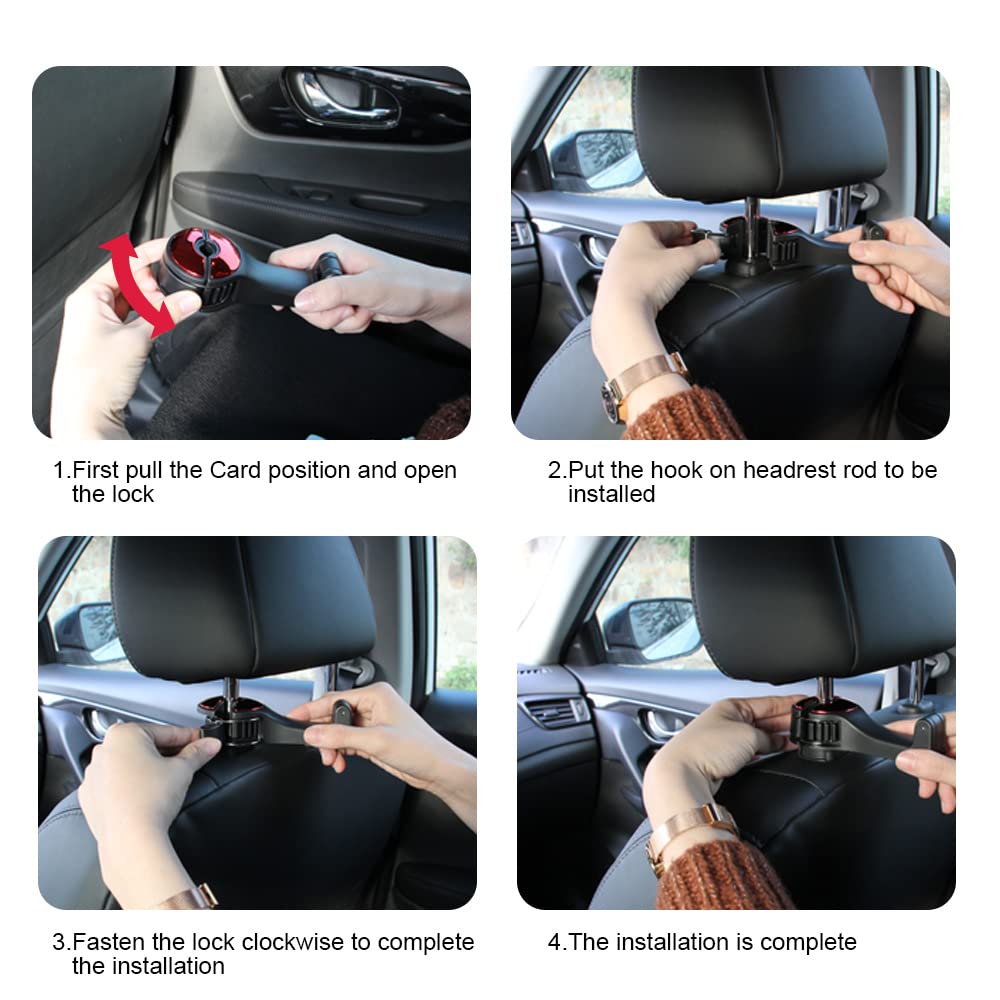 1.First pull the Card position and open the lock

2.Put the hook on headrest rod to be installed

3.Fasten the lock clockwise to complete the installation

4.The installation is complete