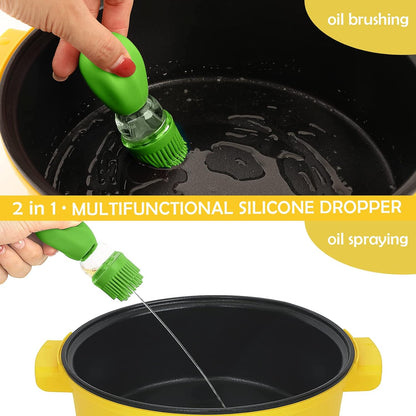 oil brushing

2 in 1 · MULTIFUNCTIONAL SILICONE DROPPER

oil spraying