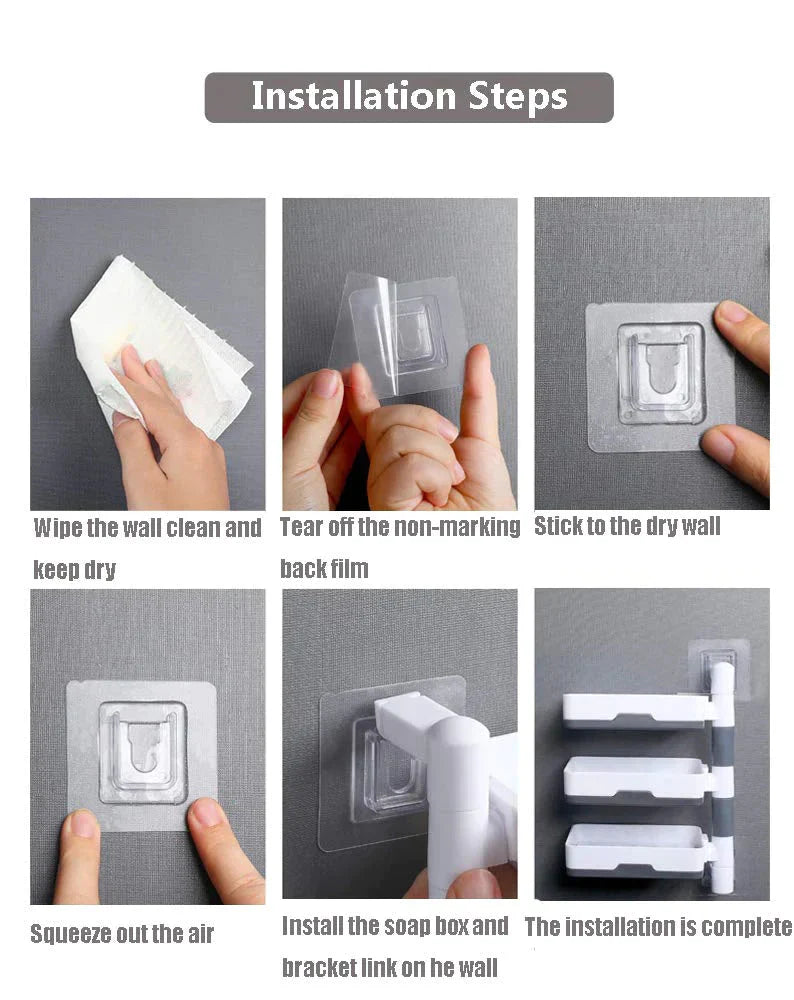 Installation Steps

Wipe the wall clean and keep dry

Tear off the non-marking back film

Stick to the dry wall

Squeeze out the air

Install the soap box and bracket link on he wall

The installation is complete