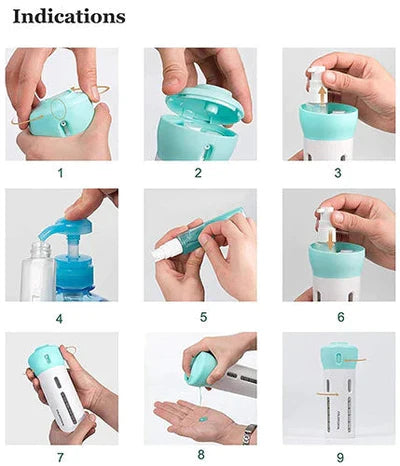 Indications

1

2

3

4

5

6

7

8

9