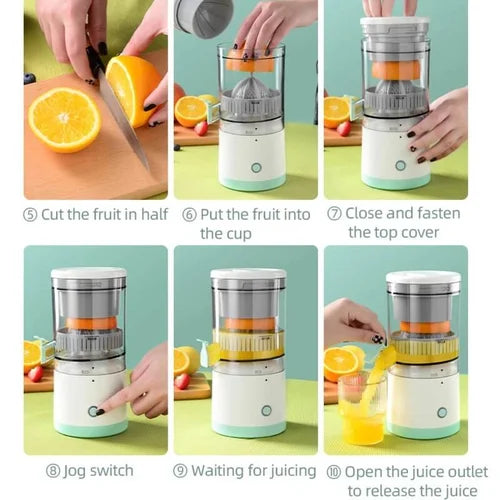 ⑤ Cut the fruit in half

⑥ Put the fruit into the cup

⑦ Close and fasten the top cover

⑧ Jog switch

⑨ Waiting for juicing

⑩ Open the juice outlet to release the juice