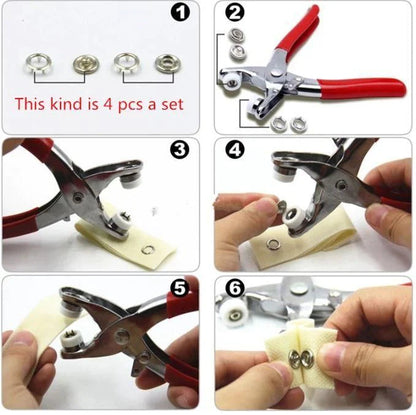 1

This kind is 4 pcs a set

2

3

4

5

6