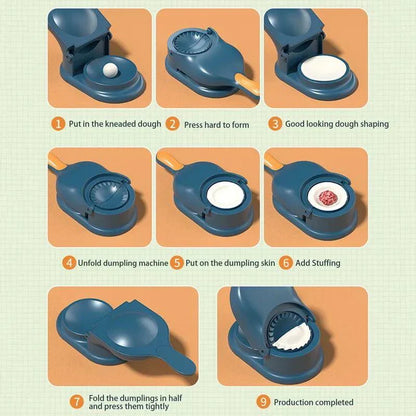 1 Put in the kneaded dough
2 Press hard to form
3 Good looking dough shaping

4 Unfold dumpling machine
5 Put on the dumpling skin
6 Add Stuffing

7 Fold the dumplings in half and press them tightly
9 Production completed