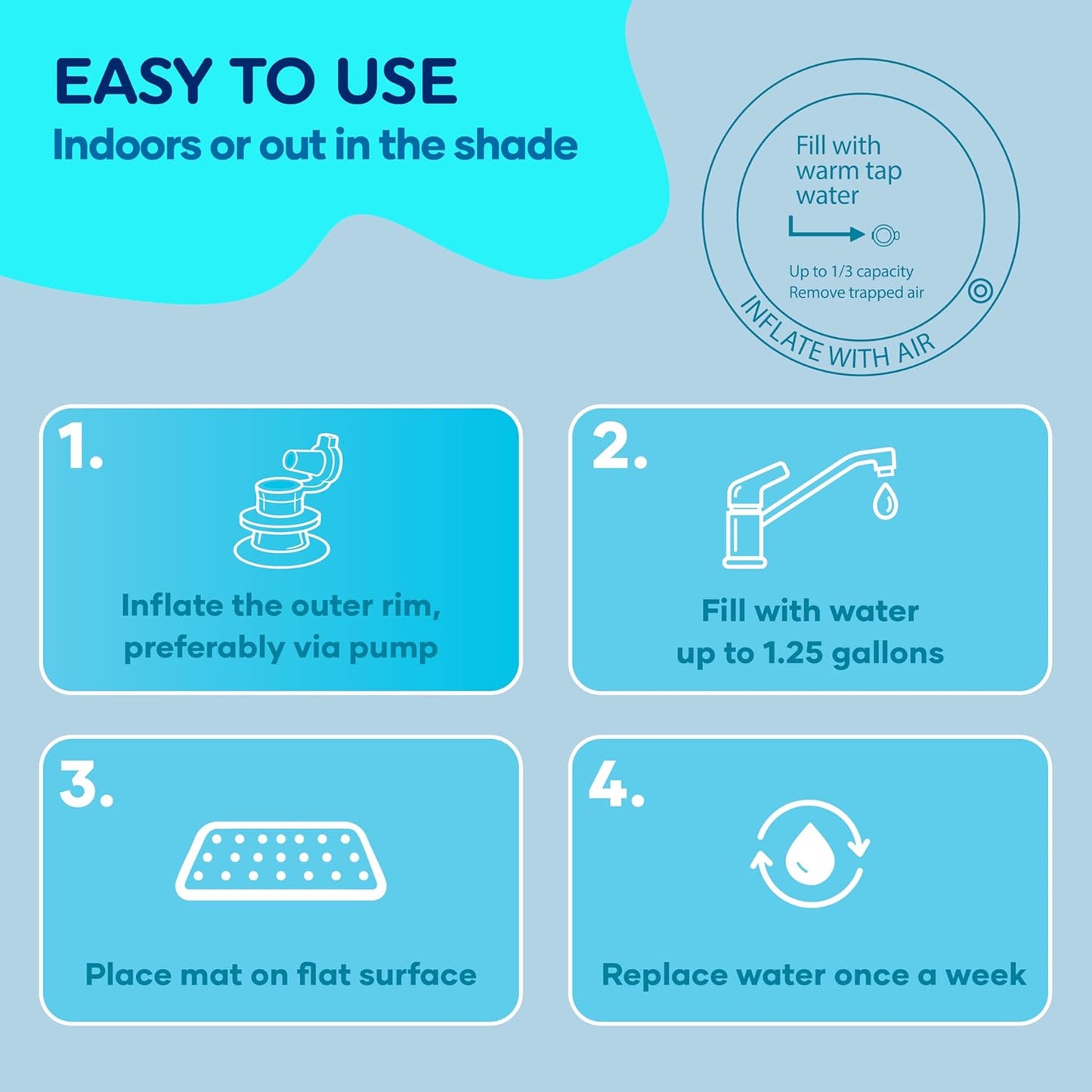 EASY TO USE
Indoors or out in the shade

Fill with warm tap water

Up to 1/3 capacity
Remove trapped air

INFLATE WITH AIR

1.
Inflate the outer rim, preferably via pump

2.
Fill with water up to 1.25 gallons

3.
Place mat on flat surface

4.
Replace water once a week