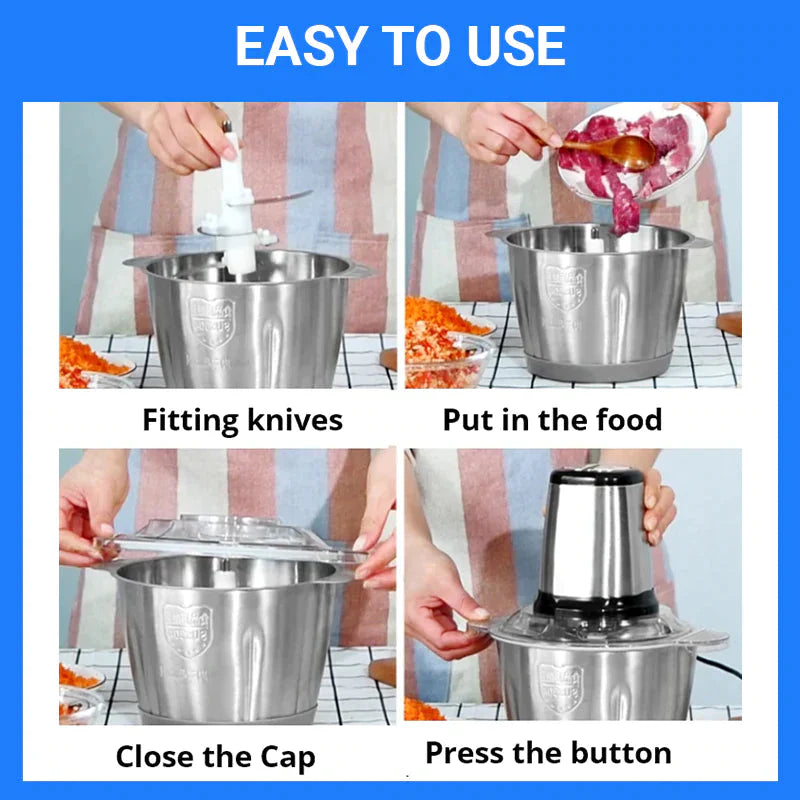 EASY TO USE

Fitting knives

Put in the food

Close the Cap

Press the button