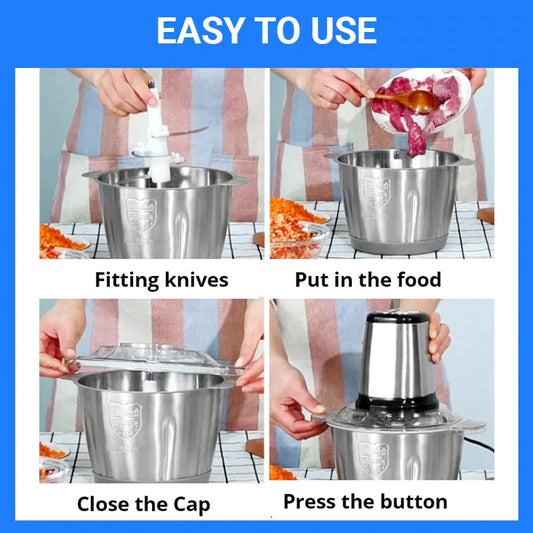 EASY TO USE

Fitting knives

Put in the food

Close the Cap

Press the button